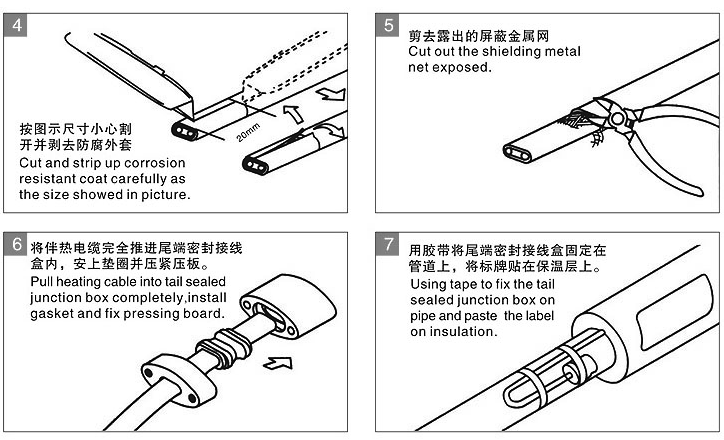 4

20mm

按图示尺寸小心割开并剥去防腐外套
Cut and strip up corrosion resistant coat carefully as the size showed in picture.

5

剪去露出的屏蔽金属网
Cut out the shielding metal net exposed.

6

将伴热电缆完全推进尾端密封接线盒内，安上垫圈并压紧压板。
Pull heating cable into tail sealed junction box completely,install gasket and fix pressing board.

7

用胶带将尾端密封接线盒固定在管道上，将标牌贴在保温层上。
Using tape to fix the tail sealed junction box on pipe and paste the label on insulation.